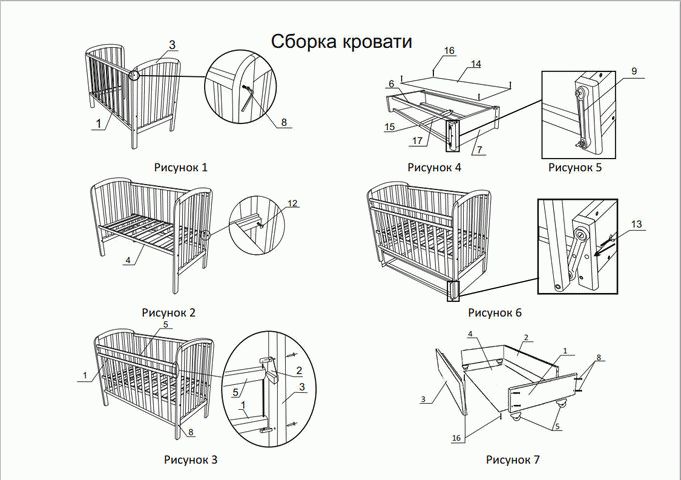 Сборка кровати

3
1
8
Рисунок 1

16
14
6
15
17
7
Рисунок 4

9
Рисунок 5

12
4
Рисунок 2

13
Рисунок 6

5
1
8
2
5
3
1
Рисунок 3

4
2
1
8
3
5
16
Рисунок 7