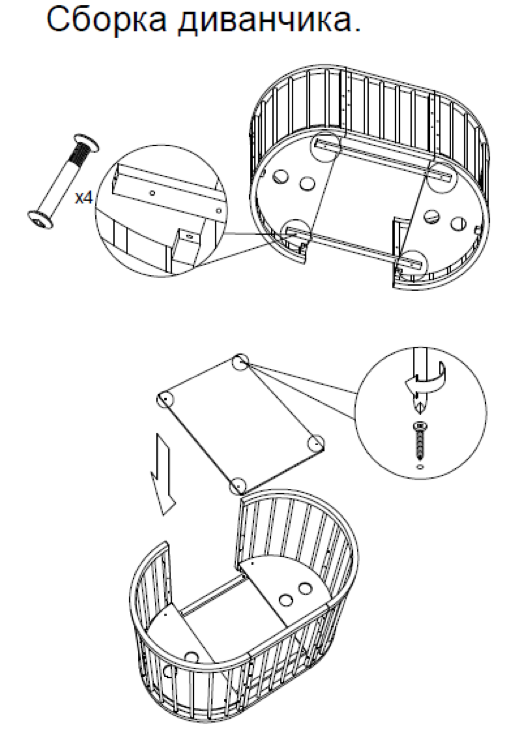 Сборка диванчика.

x4