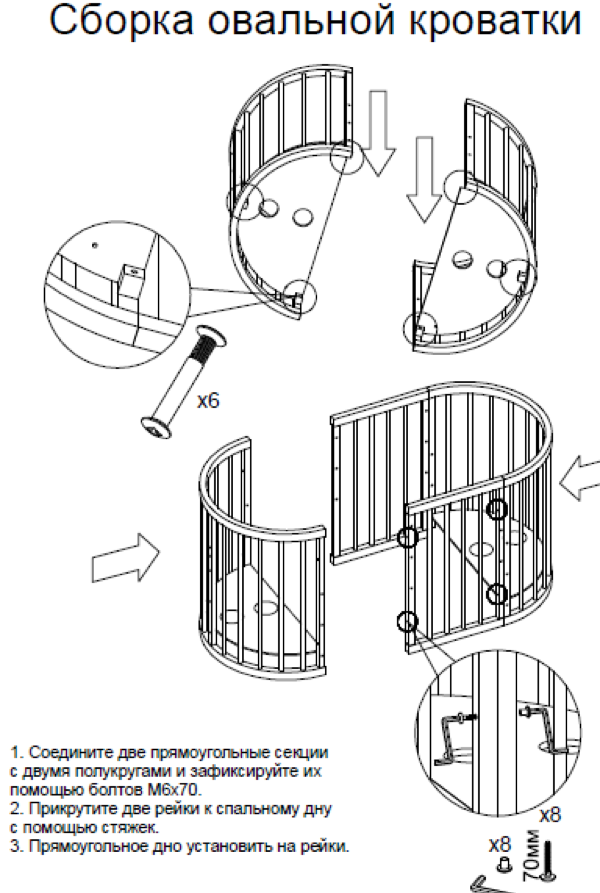 Сборка овальной кроватки

x6

1. Соедините две прямоугольные секции с двумя полукругами и зафиксируйте их помощью болтов М6х70.
2. Прикрутите две рейки к спальному дну с помощью стяжек.
3. Прямоугольное дно установить на рейки.

x8

x8

70мм