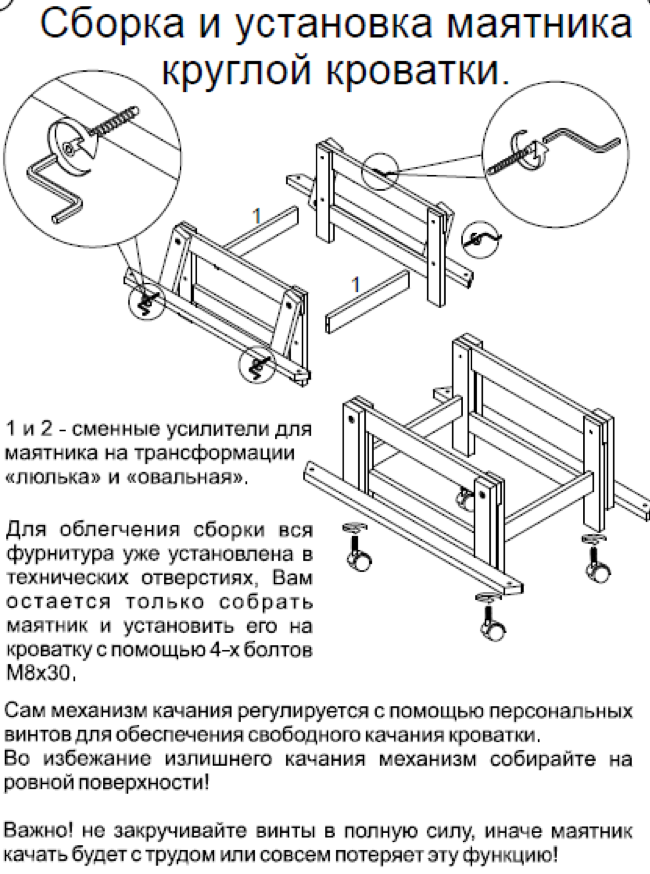 Сборка и установка маятника круглой кроватки.

1

1

1 и 2 - сменные усилители для маятника на трансформации «люлька» и «овальная».

Для облегчения сборки вся фурнитура уже установлена в технических отверстиях, Вам остается только собрать маятник и установить его на кроватку с помощью 4-х болтов М8х30.

Сам механизм качания регулируется с помощью персональных винтов для обеспечения свободного качания кроватки.
Во избежание излишнего качания механизм собирайте на ровной поверхности!

Важно! не закручивайте винты в полную силу, иначе маятник качать будет с трудом или совсем потеряет эту функцию!