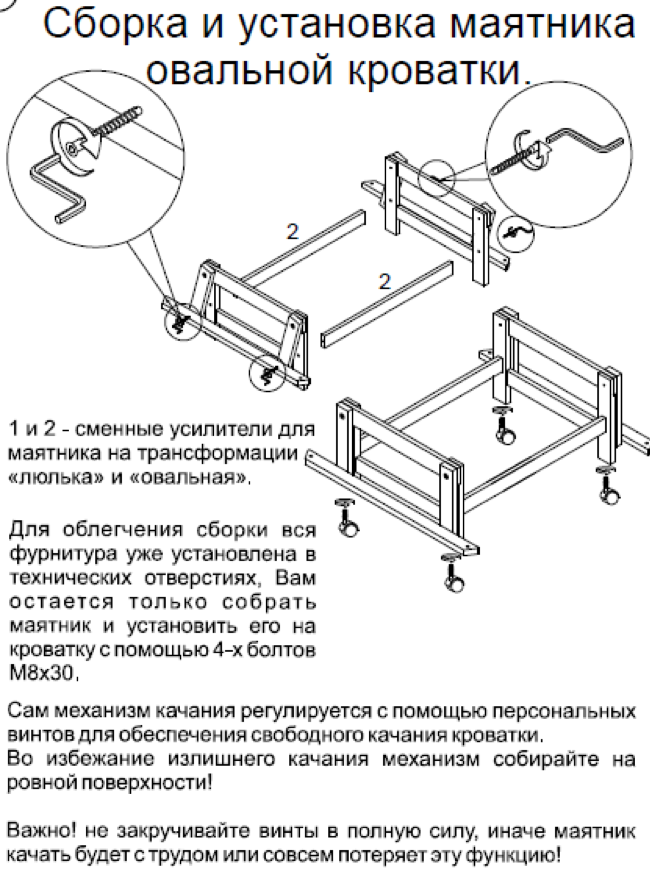 Сборка и установка маятника овальной кроватки.

2

2

1 и 2 - сменные усилители для маятника на трансформации «люлька» и «овальная».

Для облегчения сборки вся фурнитура уже установлена в технических отверстиях, Вам остается только собрать маятник и установить его на кроватку с помощью 4-х болтов М8х30.

Сам механизм качания регулируется с помощью персональных винтов для обеспечения свободного качания кроватки.
Во избежание излишнего качания механизм собирайте на ровной поверхности!

Важно! не закручивайте винты в полную силу, иначе маятник качать будет с трудом или совсем потеряет эту функцию!